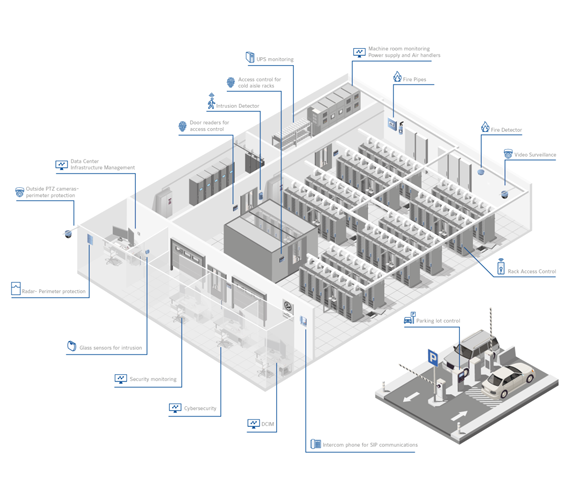 UPS monitoring

Machine room monitoring
Power supply and Air handlers

Access control for cold aisle racks

Fire Pipes

Intrusion Detector

Door readers for access control

Fire Detector

Video Surveillance

Data Center Infrastructure Management

Outside PTZ cameras- perimeter protection

Rack Access Control

Radar- Perimeter protection

Parking lot control

P

Glass sensors for intrusion

Security monitoring

Cybersecurity

DCIM

Intercom phone for SIP communications